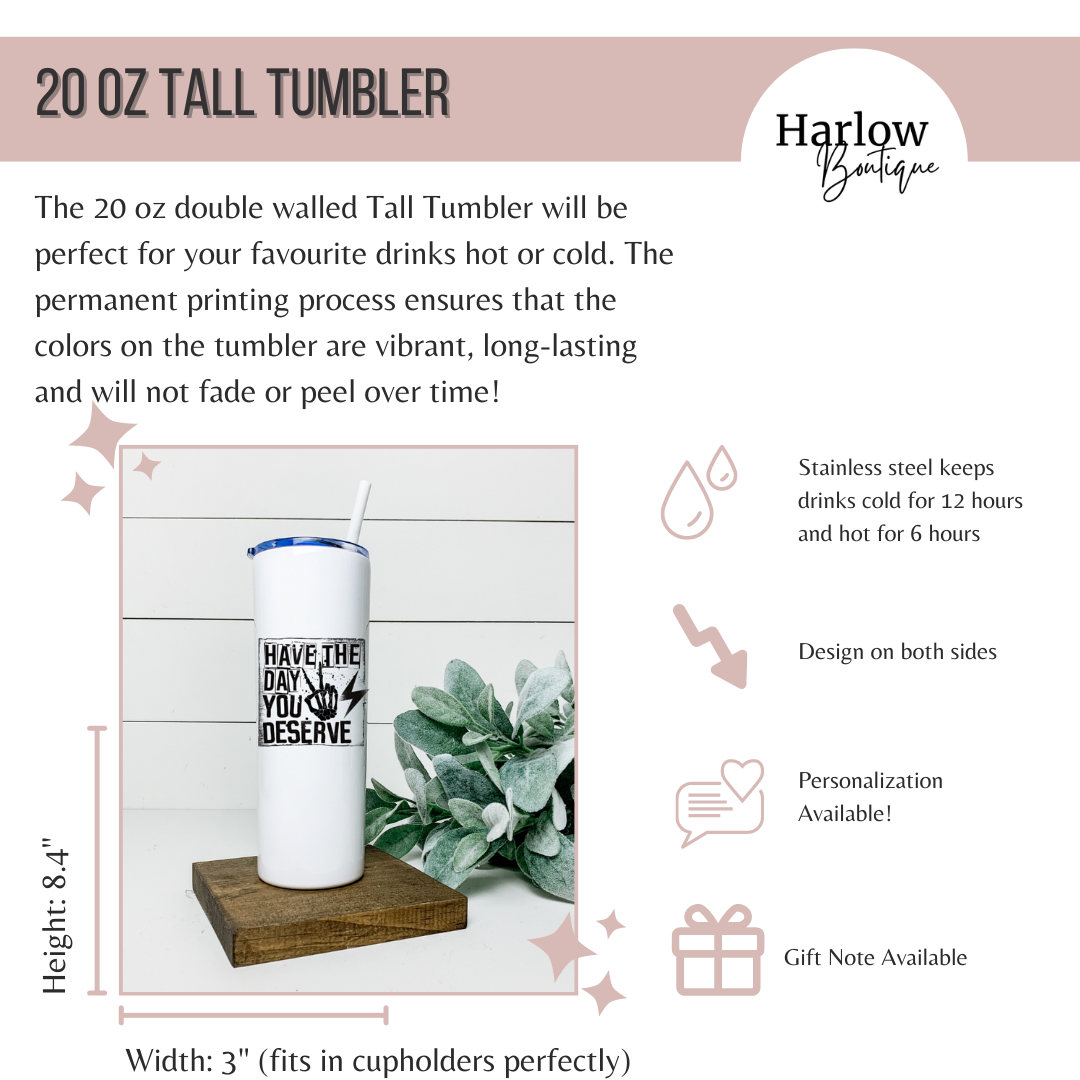 20 OZ TALL TUMBLER

Harlow Boutique

The 20 oz double walled Tall Tumbler will be perfect for your favourite drinks hot or cold. The permanent printing process ensures that the colors on the tumbler are vibrant, long-lasting and will not fade or peel over time!

HAVE THE DAY YOU DESERVE

Height: 8.4"

Width: 3" (fits in cupholders perfectly)

Stainless steel keeps drinks cold for 12 hours and hot for 6 hours

Design on both sides

Personalization Available!

Gift Note Available